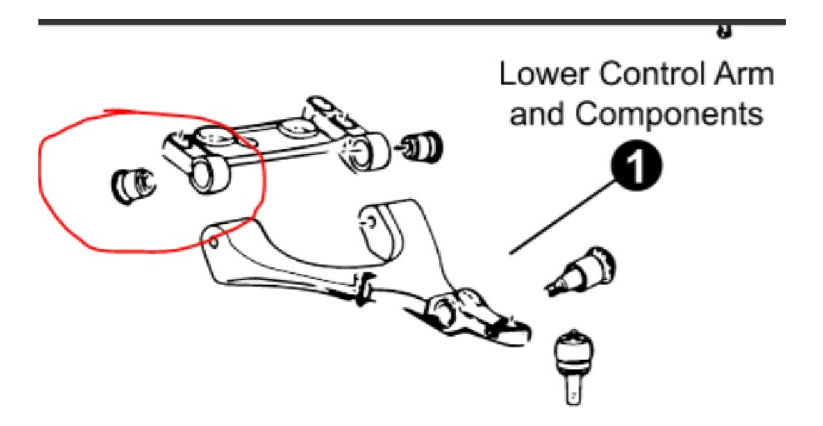 Lower Control Arm and Components

1