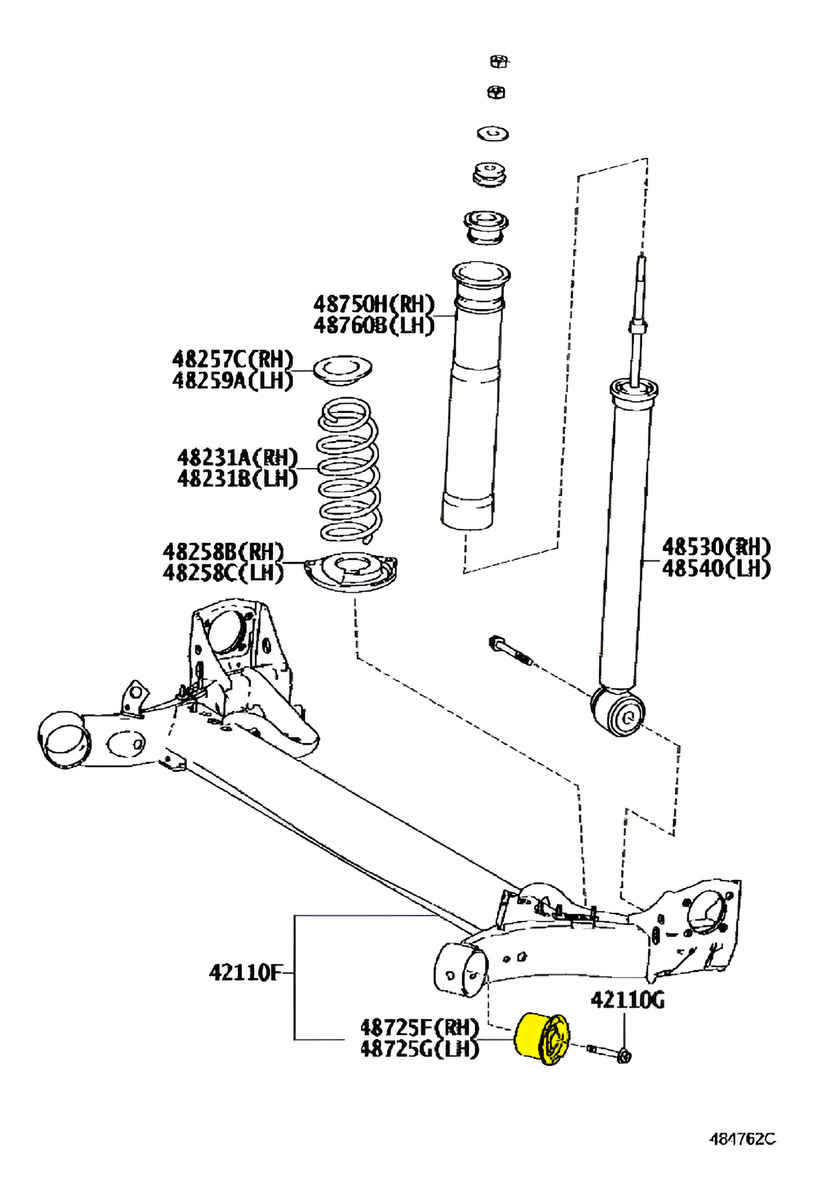 48750H(RH)
48760B(LH)

48257C(RH)
48259A(LH)

48231A(RH)
48231B(LH)

48258B(RH)
48258C(LH)

48530(RH)
48540(LH)

42110F

42110G

48725F(RH)
48725G(LH)

481762C