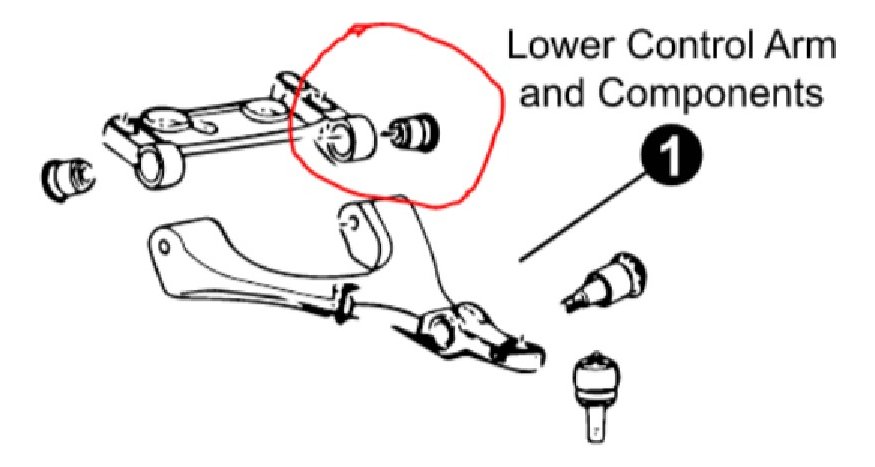 Lower Control Arm and Components

1